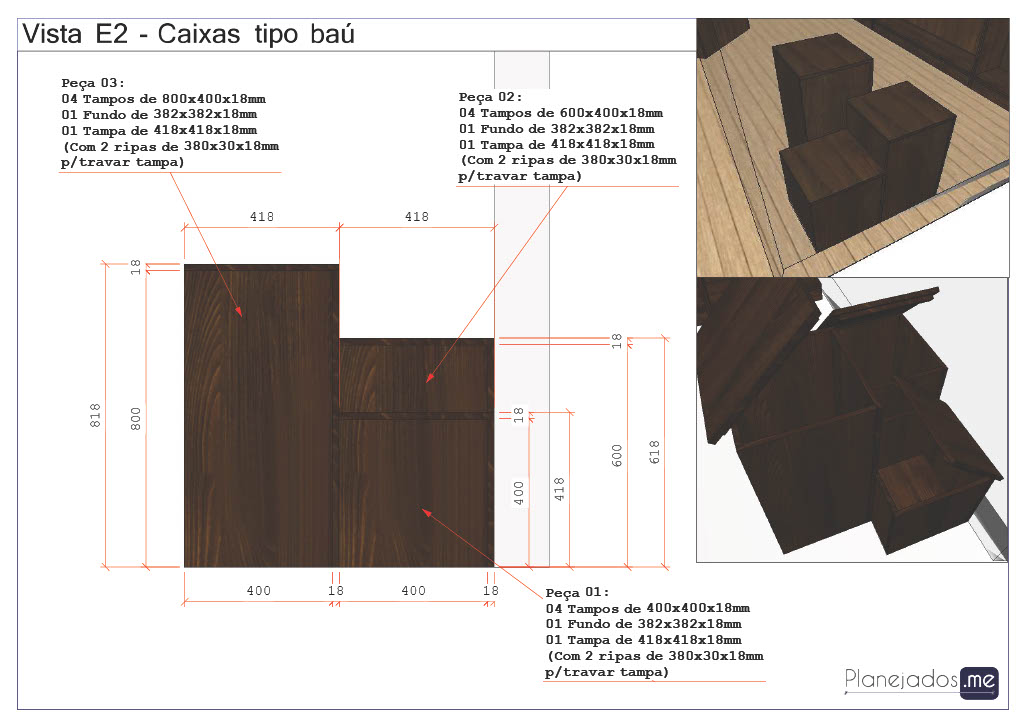 Vista E2 - Caixas tipo baú

Peça 03:
04 Tampos de 800x400x18mm
01 Fundo de 382x382x18mm
01 Tampa de 418x418x18mm
(Com 2 ripas de 380x30x18mm
p/travar tampa)

Peça 02:
04 Tampos de 600x400x18mm
01 Fundo de 382x382x18mm
01 Tampa de 418x418x18mm
(Com 2 ripas de 380x30x18mm
p/travar tampa)

418
418
18
818
800
18
18
400
418
600
618
400
18
400
18

Peça 01:
04 Tampos de 400x400x18mm
01 Fundo de 382x382x18mm
01 Tampa de 418x418x18mm
(Com 2 ripas de 380x30x18mm
p/travar tampa)

Planejados.me